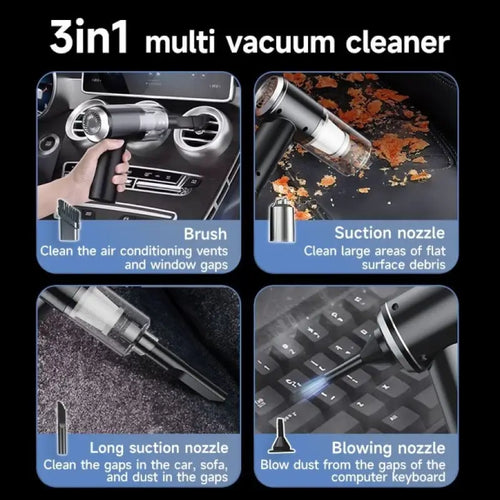 3in1 multi vacuum cleaner

Brush
Clean the air conditioning vents and window gaps

Suction nozzle
Clean large areas of flat surface debris

Long suction nozzle
Clean the gaps in the car, sofa, and dust in the gaps

Blowing nozzle
Blow dust from the gaps of the computer keyboard